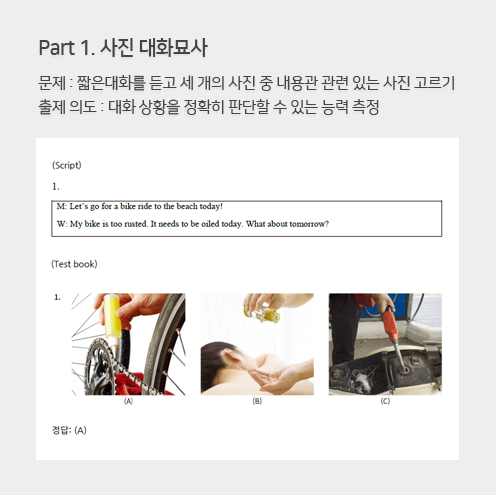 Part 1. 사진 대화묘사

문제 : 짧은대화를 듣고 세 개의 사진 중 내용관 관련 있는 사진 고르기
출제 의도 : 대화 상황을 정확히 판단할 수 있는 능력 측정

(Script)

1.

M: Let's go for a bike ride to the beach today!

W: My bike is too rusted. It needs to be oiled today. What about tomorrow?

(Test book)

1.

(A)

(B)

(C)

정답: (A)